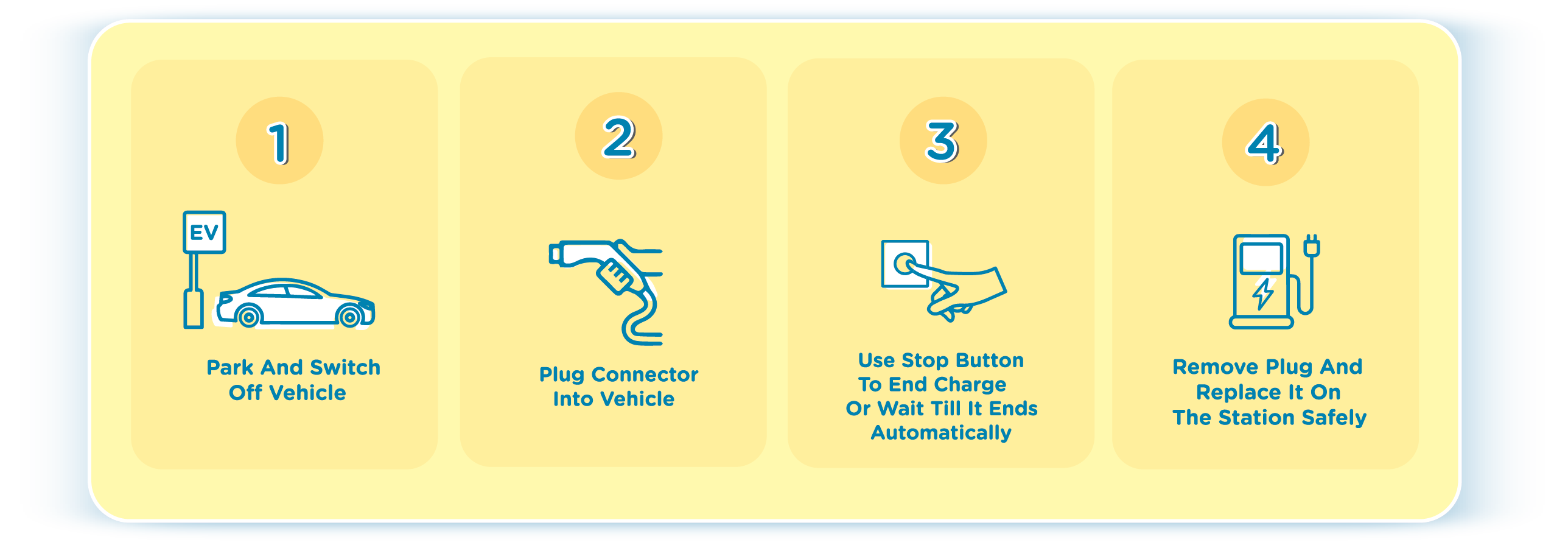 1

EV

Park And Switch Off Vehicle

2

Plug Connector Into Vehicle

3

Use Stop Button To End Charge Or Wait Till It Ends Automatically

4

Remove Plug And Replace It On The Station Safely