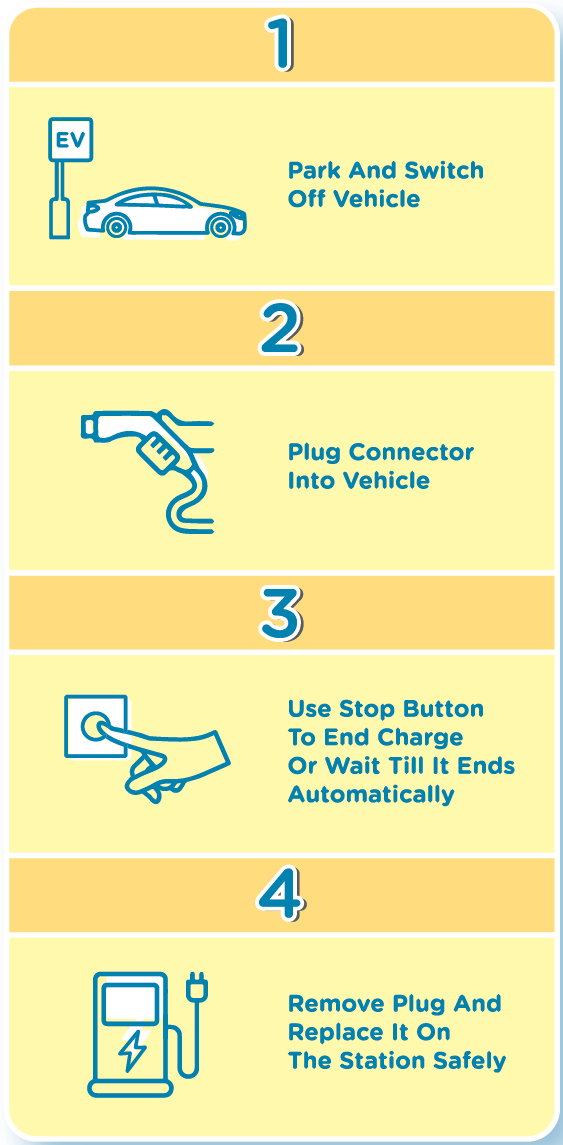 1

EV

Park And Switch Off Vehicle

2

Plug Connector Into Vehicle

3

Use Stop Button To End Charge Or Wait Till It Ends Automatically

4

Remove Plug And Replace It On The Station Safely